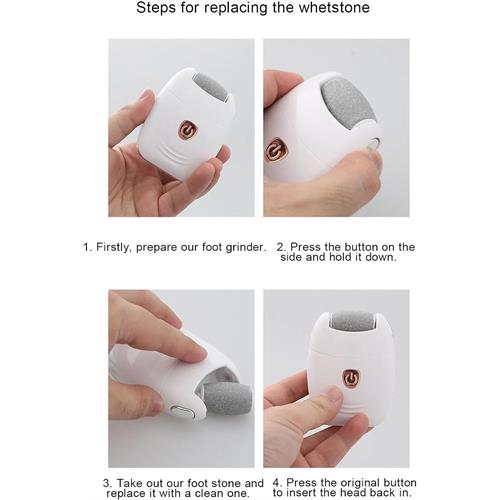 Steps for replacing the whetstone

1. Firstly, prepare our foot grinder.

2. Press the button on the side and hold it down.

3. Take out our foot stone and replace it with a clean one.

4. Press the original button to insert the head back in.